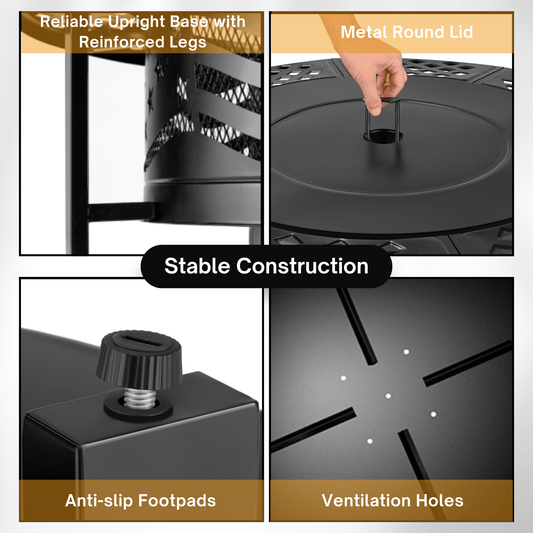 Reliable Upright Base with Reinforced Legs

Metal Round Lid

Stable Construction

Anti-slip Footpads

Ventilation Holes