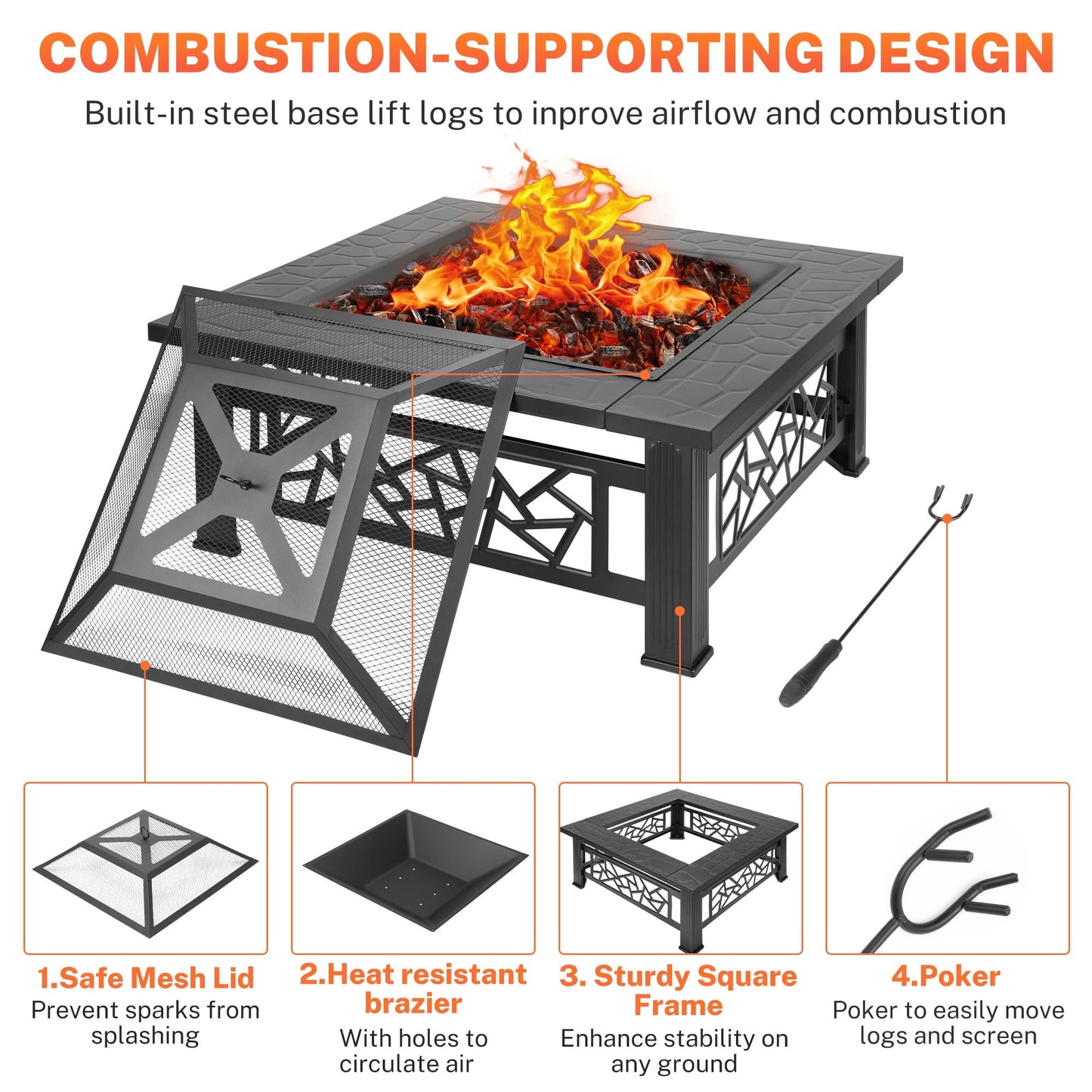 COMBUSTION-SUPPORTING DESIGN

Built-in steel base lift logs to inprove airflow and combustion

1.Safe Mesh Lid
Prevent sparks from splashing

2.Heat resistant brazier
With holes to circulate air

3. Sturdy Square Frame
Enhance stability on any ground

4.Poker
Poker to easily move logs and screen