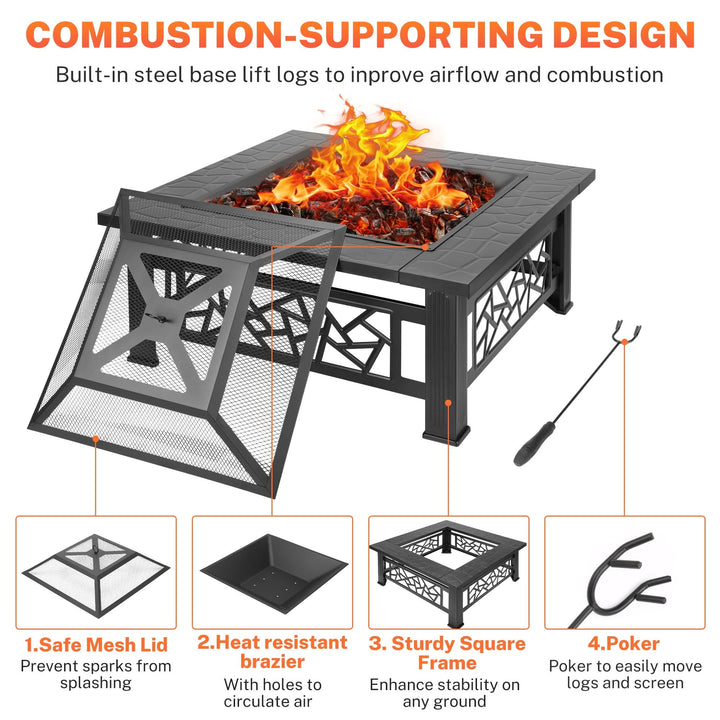 COMBUSTION-SUPPORTING DESIGN

Built-in steel base lift logs to inprove airflow and combustion

1.Safe Mesh Lid
Prevent sparks from splashing

2.Heat resistant brazier
With holes to circulate air

3. Sturdy Square Frame
Enhance stability on any ground

4.Poker
Poker to easily move logs and screen