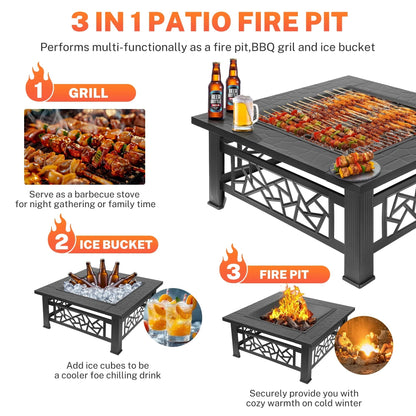 3 IN 1 PATIO FIRE PIT

Performs multi-functionally as a fire pit,BBQ gril and ice bucket

1 GRILL

Serve as a barbecue stove for night gathering or family time

2 ICE BUCKET

Add ice cubes to be a cooler foe chilling drink

3 FIRE PIT

Securely provide you with cozy warmth on cold winter