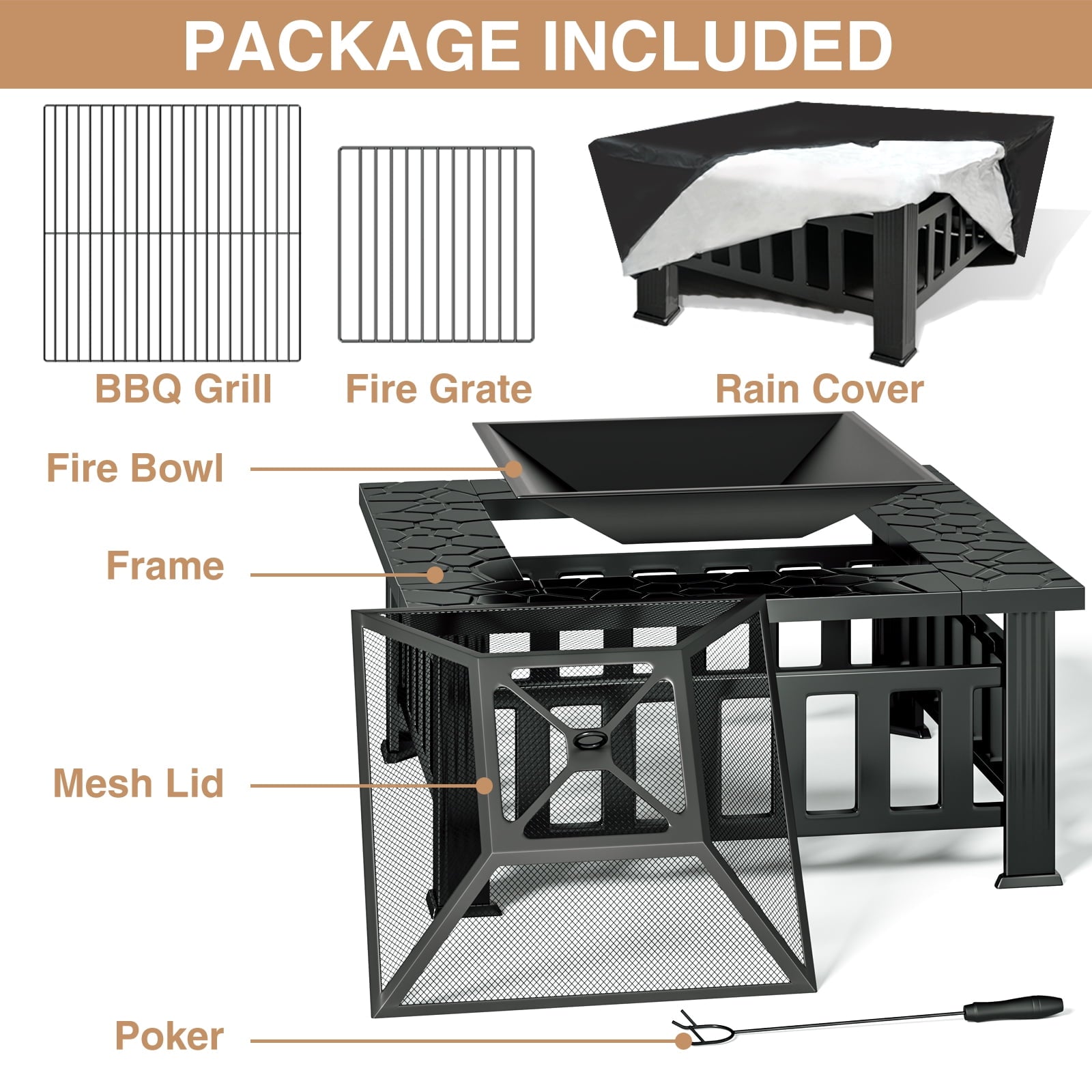 PACKAGE INCLUDED

BBQ Grill

Fire Grate

Rain Cover

Fire Bowl

Frame

Mesh Lid

Poker