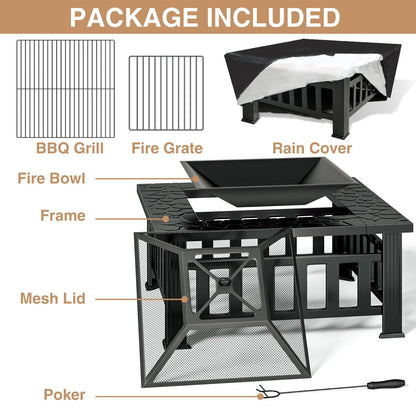 PACKAGE INCLUDED

BBQ Grill

Fire Grate

Rain Cover

Fire Bowl

Frame

Mesh Lid

Poker