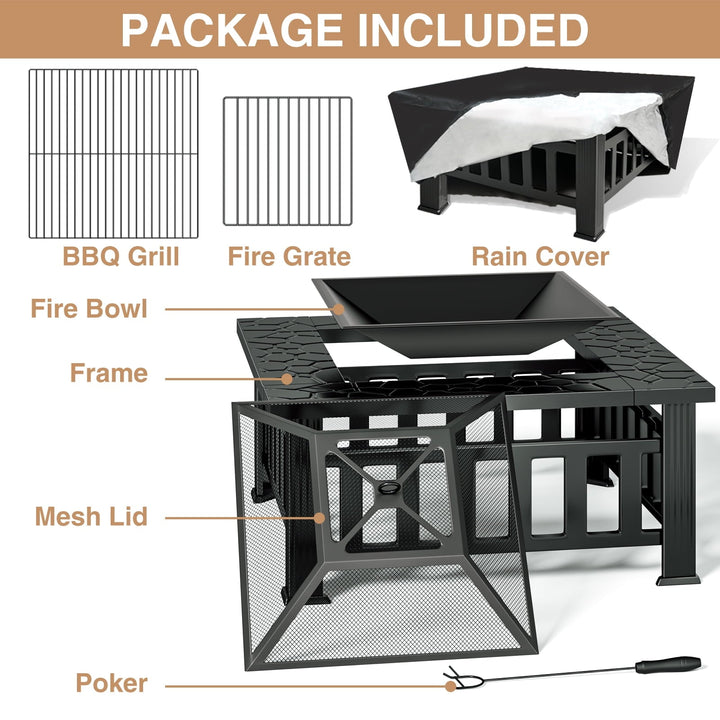 PACKAGE INCLUDED

BBQ Grill

Fire Grate

Rain Cover

Fire Bowl

Frame

Mesh Lid

Poker