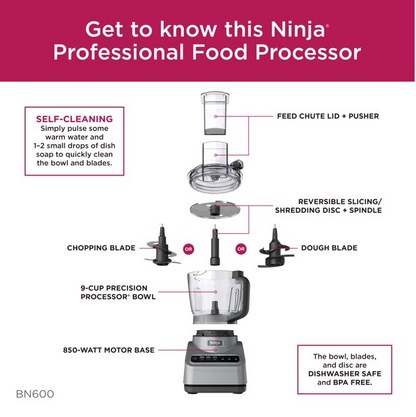 Get to know this Ninja®
Professional Food Processor

SELF-CLEANING
Simply pulse some warm water and 1-2 small drops of dish soap to quickly clean the bowl and blades.

FEED CHUTE LID + PUSHER

REVERSIBLE SLICING/ SHREDDING DISC + SPINDLE

CHOPPING BLADE

OR

OR

DOUGH BLADE

9-CUP PRECISION PROCESSOR® BOWL

Ninja

850-WATT MOTOR BASE

The bowl, blades, and disc are DISHWASHER SAFE and BPA FREE.

BN600