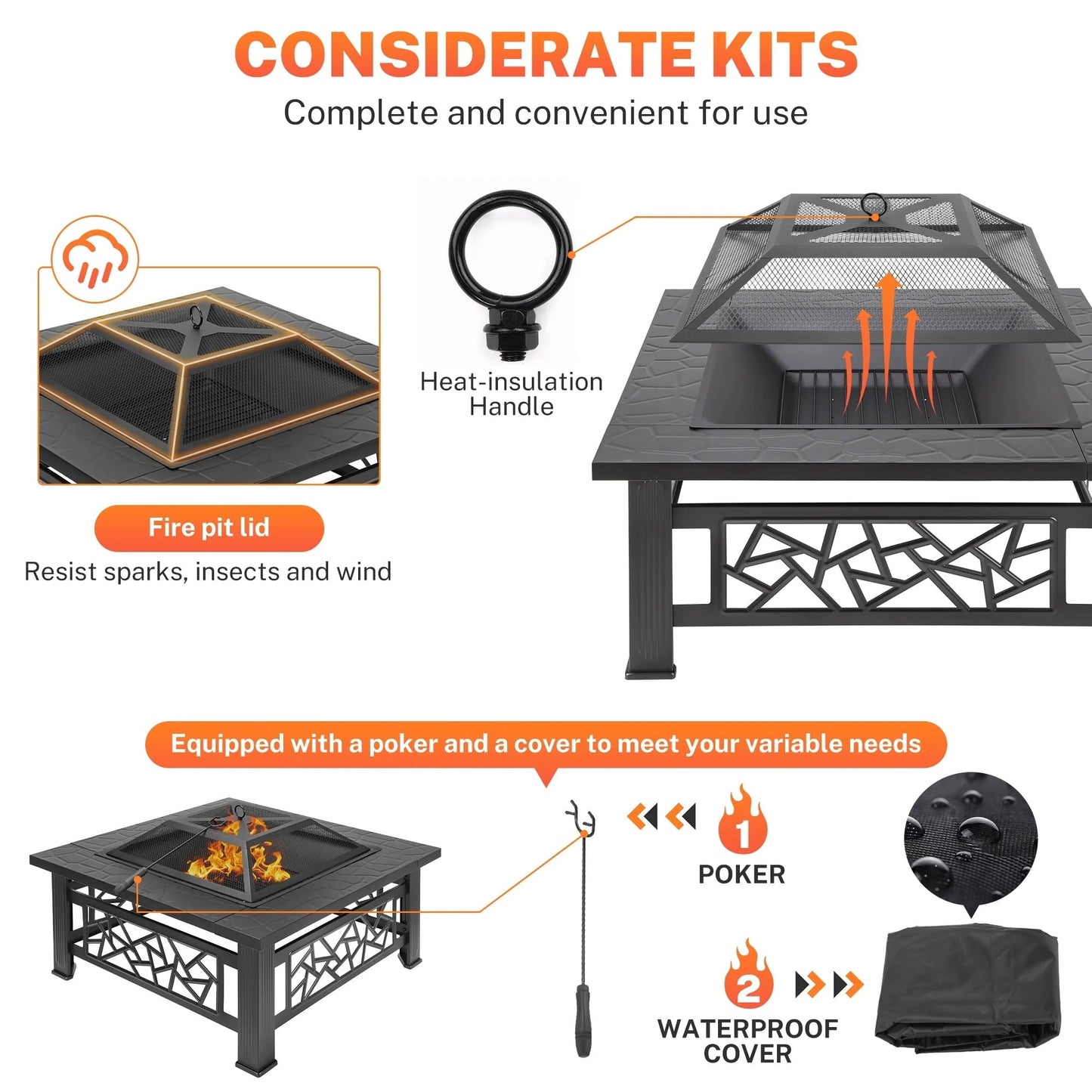 CONSIDERATE KITS
Complete and convenient for use

Heat-insulation Handle

Fire pit lid
Resist sparks, insects and wind

Equipped with a poker and a cover to meet your variable needs

1
POKER

2
WATERPROOF COVER