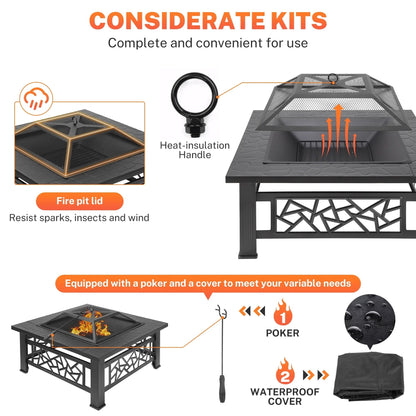 CONSIDERATE KITS
Complete and convenient for use

Heat-insulation Handle

Fire pit lid
Resist sparks, insects and wind

Equipped with a poker and a cover to meet your variable needs

1
POKER

2
WATERPROOF COVER