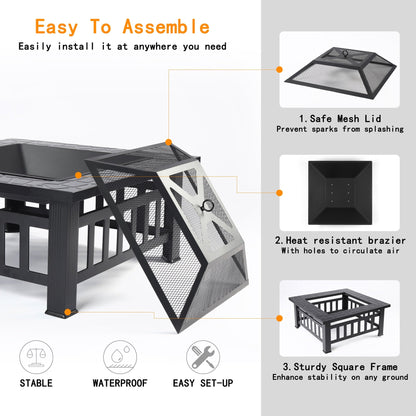 Easy To Assemble

Easily install it at anywhere you need

1. Safe Mesh Lid
Prevent sparks from splashing

2. Heat resistant brazier
With holes to circulate air

3. Sturdy Square Frame
Enhance stability on any ground

STABLE

WATERPROOF

EASY SET-UP