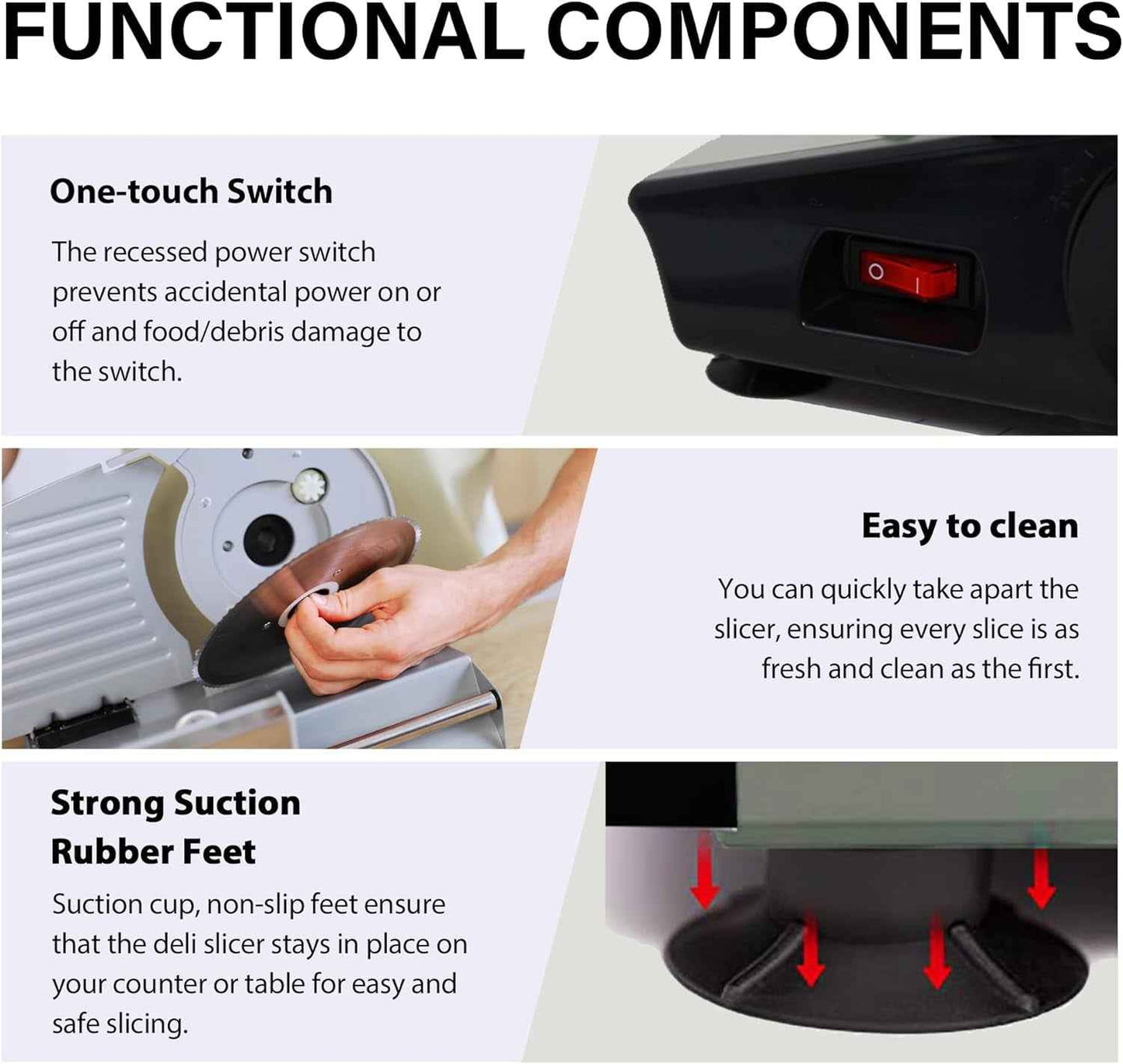 FUNCTIONAL COMPONENTS

One-touch Switch

The recessed power switch prevents accidental power on or off and food/debris damage to the switch.

O I

Easy to clean

You can quickly take apart the slicer, ensuring every slice is as fresh and clean as the first.

Strong Suction Rubber Feet

Suction cup, non-slip feet ensure that the deli slicer stays in place on your counter or table for easy and safe slicing.