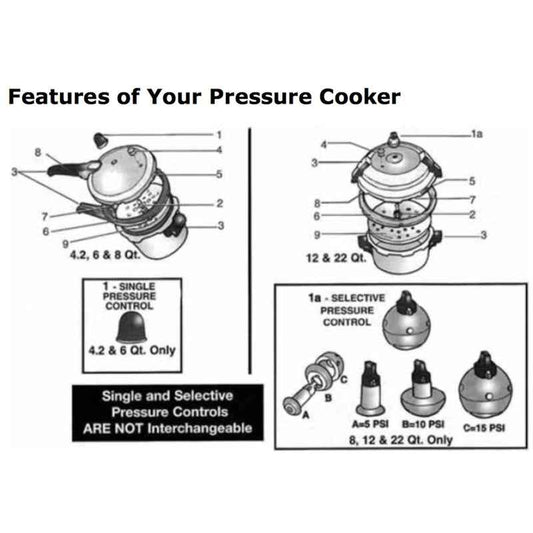 Features of Your Pressure Cooker

1
8
4
3
5
2
7
6
3
9
4.2, 6 & 8 Qt.

1 - SINGLE PRESSURE CONTROL
4.2 & 6 Qt. Only

Single and Selective Pressure Controls ARE NOT Interchangeable

1a
4
3
5
8
7
6
2
9
3
12 & 22 Qt.

1a - SELECTIVE PRESSURE CONTROL
C
B
A
A=5 PSI
B=10 PSI
C=15 PSI
8, 12 & 22 Qt. Only